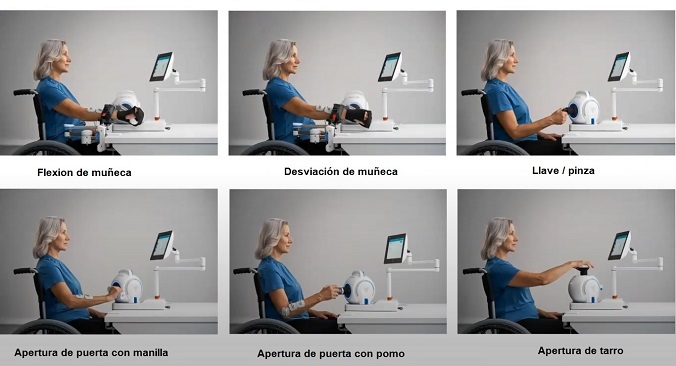 Flexion de muñeca

Desviación de muñeca

Llave / pinza

Apertura de puerta con manilla

Apertura de puerta con pomo

Apertura de tarro